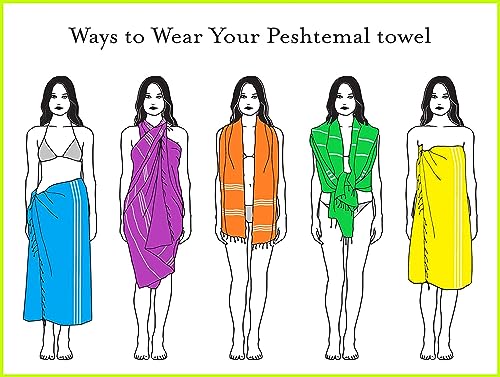 Ways to Wear Your Peshtemal towel