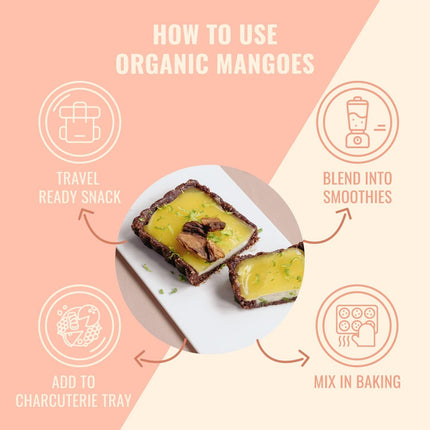 HOW TO USE ORGANIC MANGOES

TRAVEL READY SNACK

BLEND INTO SMOOTHIES

ADD TO CHARCUTERIE TRAY

MIX IN BAKING