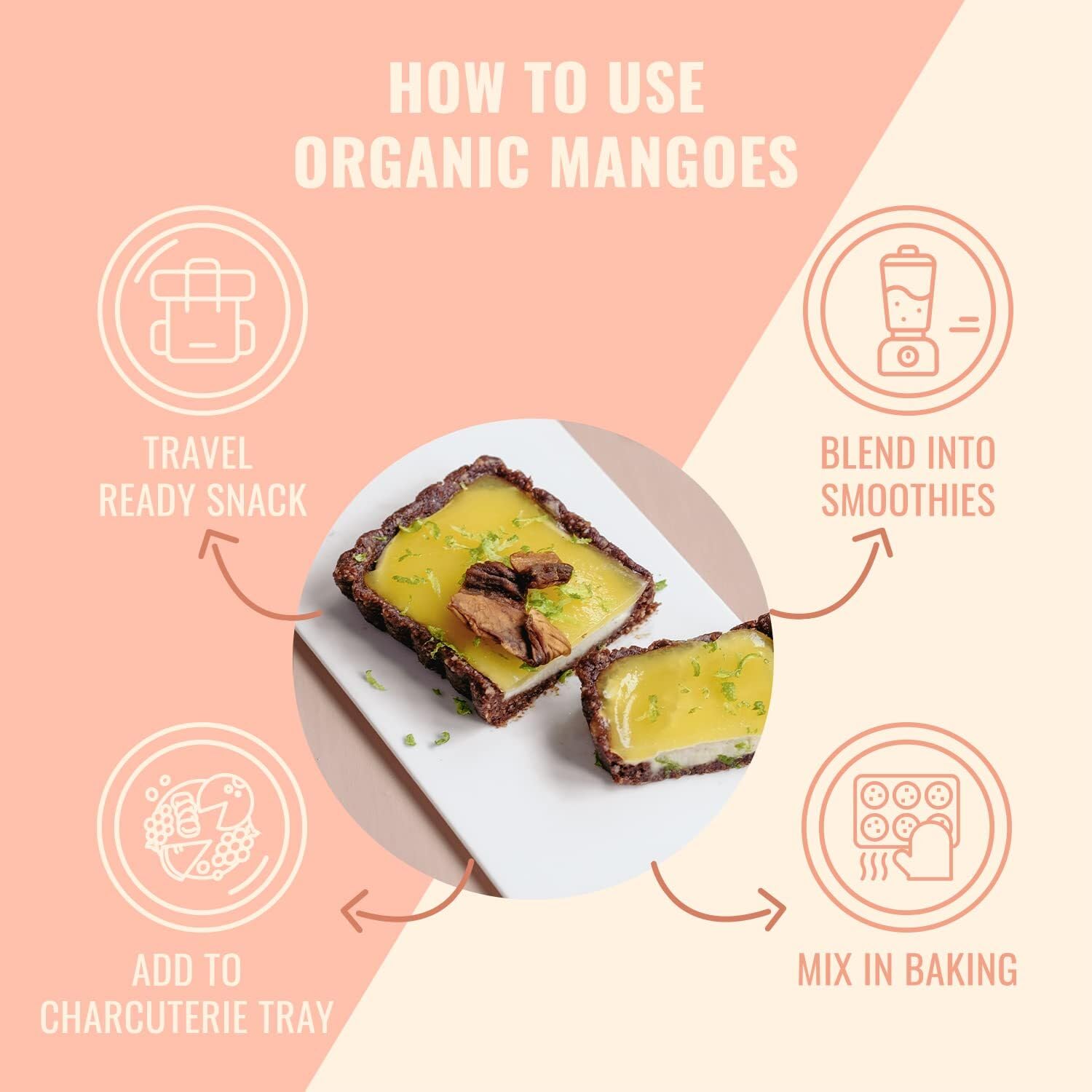 HOW TO USE
ORGANIC MANGOES

TRAVEL
READY SNACK

BLEND INTO
SMOOTHIES

ADD TO
CHARCUTERIE TRAY

MIX IN BAKING