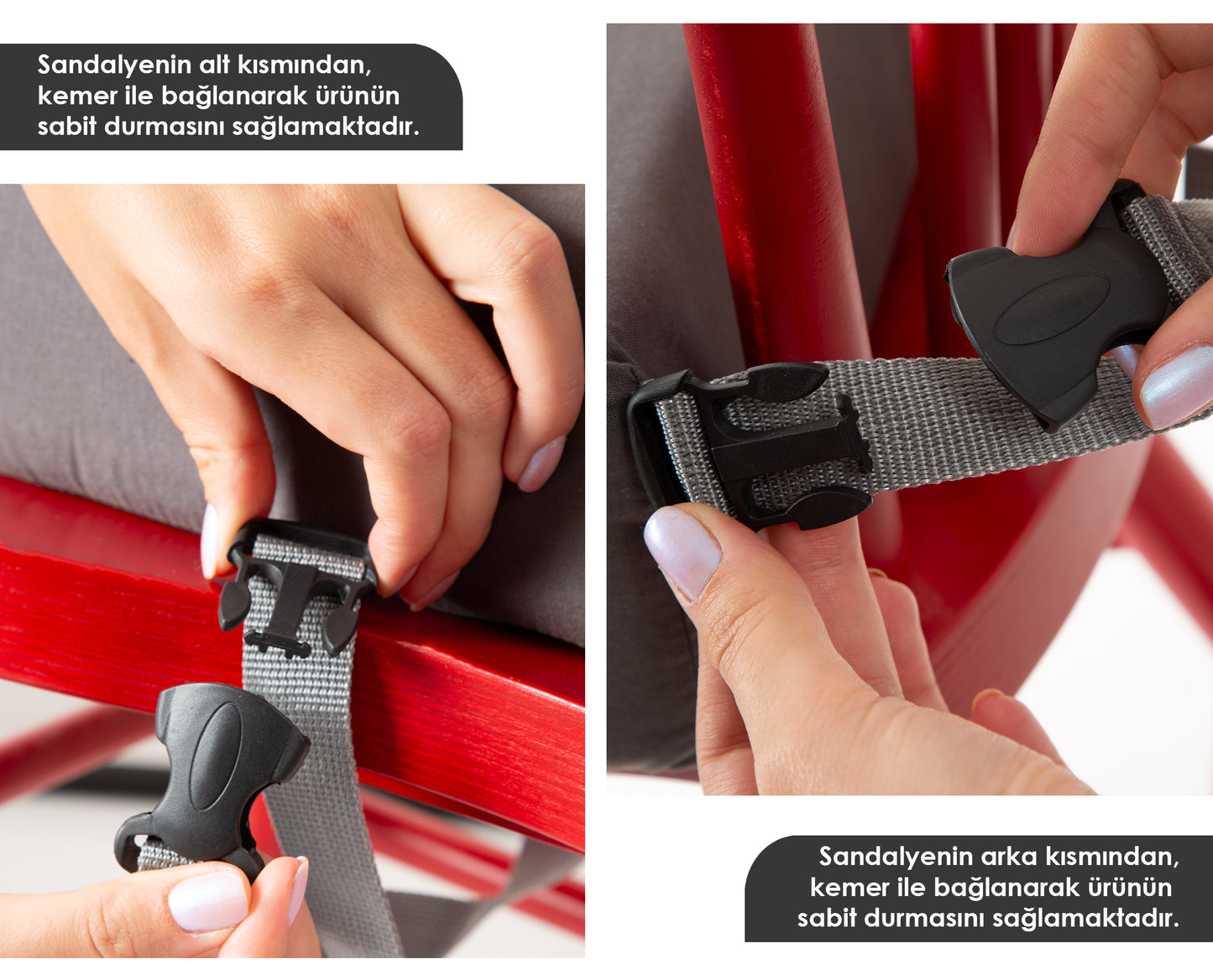 Sandalyenin alt kısmından, kemer ile bağlanarak ürünün sabit durmasını sağlamaktadır.

Sandalyenin arka kısmından, kemer ile bağlanarak ürünün sabit durmasını sağlamaktadır.