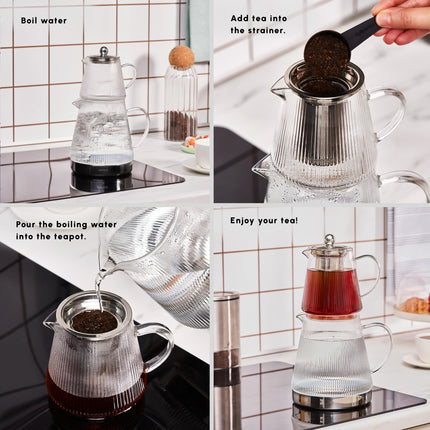 Boil water

Add tea into the strainer.

Pour the boiling water into the teapot.

Enjoy your tea!