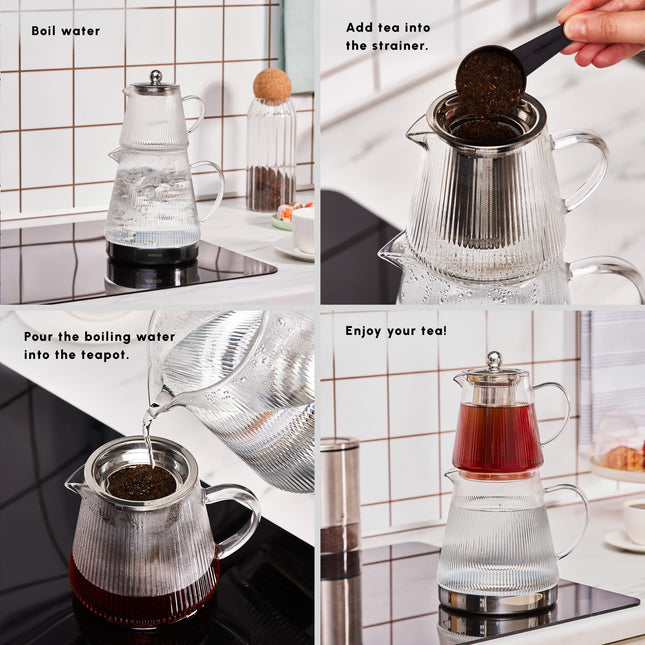 Boil water

Add tea into the strainer.

Pour the boiling water into the teapot.

Enjoy your tea!