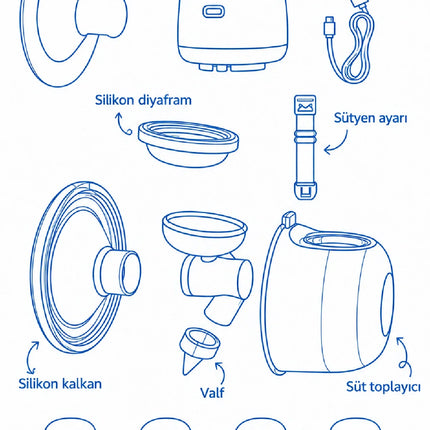 Silikon diyafram

Sütyen ayarı

Silikon kalkan

Valf

Süt toplayıcı