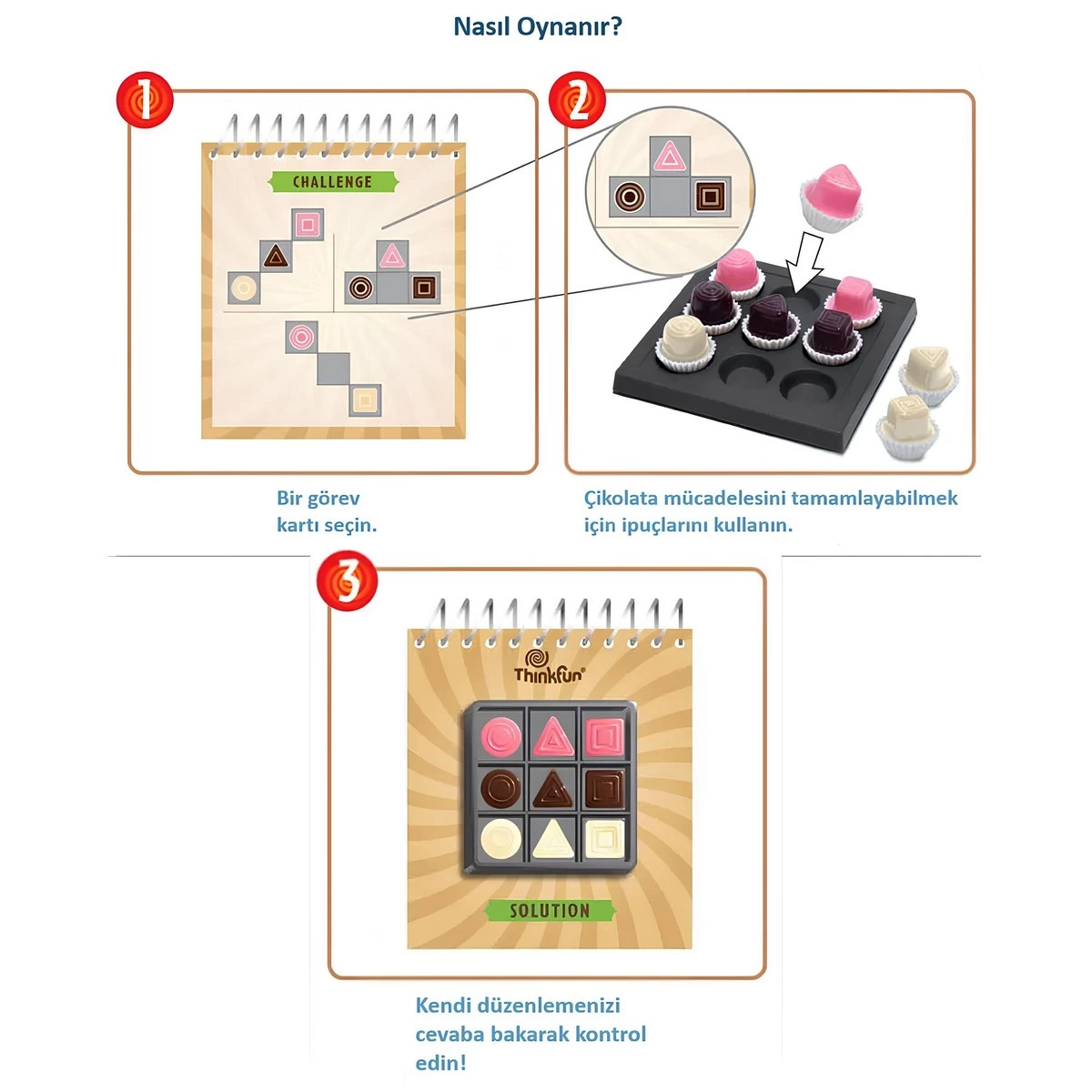 Nasıl Oynanır?

1

CHALLENGE

2

Bir görev kartı seçin.

Çikolata mücadelesini tamamlayabilmek için ipuçlarını kullanın.

3

ThinkFun

SOLUTION

Kendi düzenlemenizi cevaba bakarak kontrol edin!