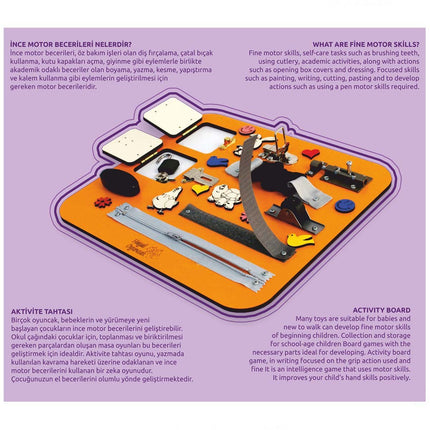 İNCE MOTOR BECERİLERİ NELERDİR?
İnce motor becerileri, öz bakım işleri olan diş fırçalama, çatal bıçak kullanma, kutu kapakları açma, giyinme gibi eylemlerle birlikte akademik odaklı beceriler olan boyama, yazma, kesme, yapıştırma ve kalem kullanma gibi eylemlerin geliştirilmesi için gereken motor becerileridir.

WHAT ARE FİNE MOTOR SKİLLS?
Fine motor skills, self-care tasks such as brushing teeth, using cutlery, academic activities, along with actions such as opening box covers and dressing. Focused skills such as painting, writing, cutting, pasting and to develop actions such as using a pen motor skills required.

Hayal Oyuncak

AKTİVİTE TAHTASI
Birçok oyuncak, bebeklerin ve yürümeye yeni başlayan çocukların ince motor becerilerini geliştirebilir. Okul çağındaki çocuklar için, toplanması ve biriktirilmesi gereken parçalardan oluşan masa oyunları bu becerileri geliştirmek için idealdir. Aktivite tahtası oyunu, yazmada kullanılan kavrama hareketi üzerine odaklanan ve ince motor becerilerini kullanan bir zeka oyunudur. Çocuğunuzun el becerilerini olumlu yönde geliştirmektedir.

ACTIVITY BOARD
Many toys are suitable for babies and new to walk can develop fine motor skills of beginning children. Collection and storage for school-age children Board games with the necessary parts ideal for developing. Activity board game, in writing focused on the grip action used and fine It is an intelligence game that uses motor skills. It improves your child's hand skills positively.