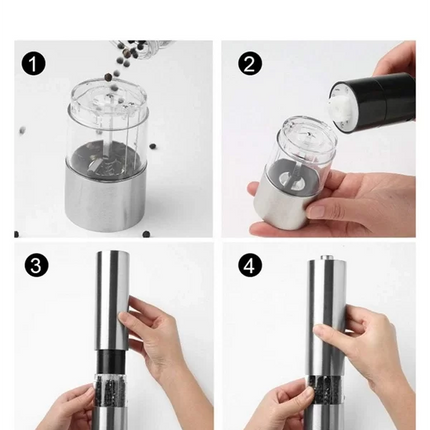 1

2

3

4